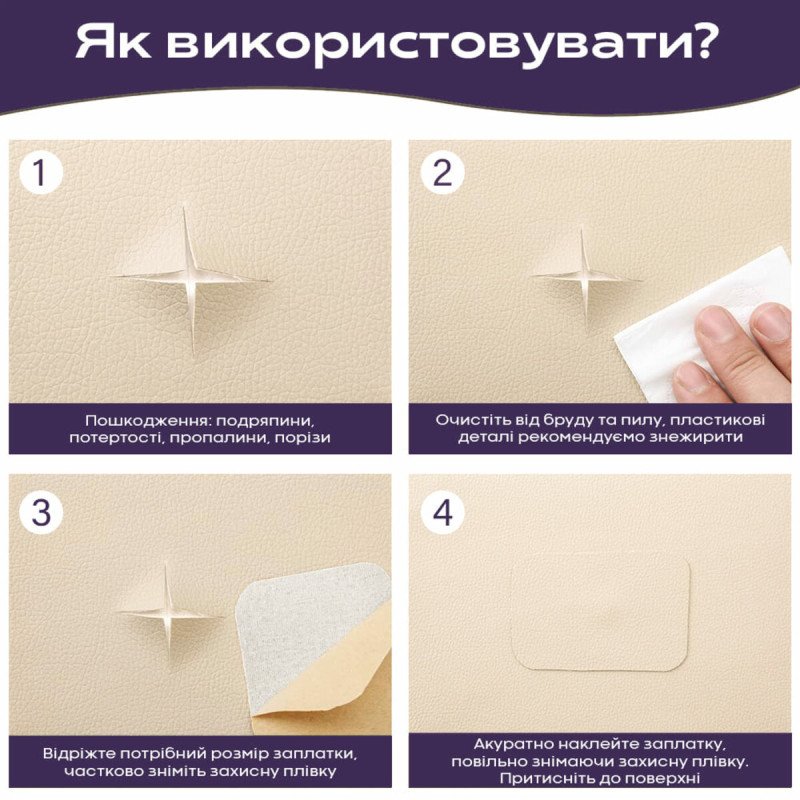 Як використовувати?

1

Пошкодження: подряпини, потертості, пропалини, порізи

2

Очистіть від бруду та пилу, пластикові деталі рекомендуємо знежирити

3

Відріжте потрібний розмір заплатки, частково зніміть захисну плівку

4

Акуратно наклейте заплатку, повільно знімаючи захисну плівку. Притисніть до поверхні